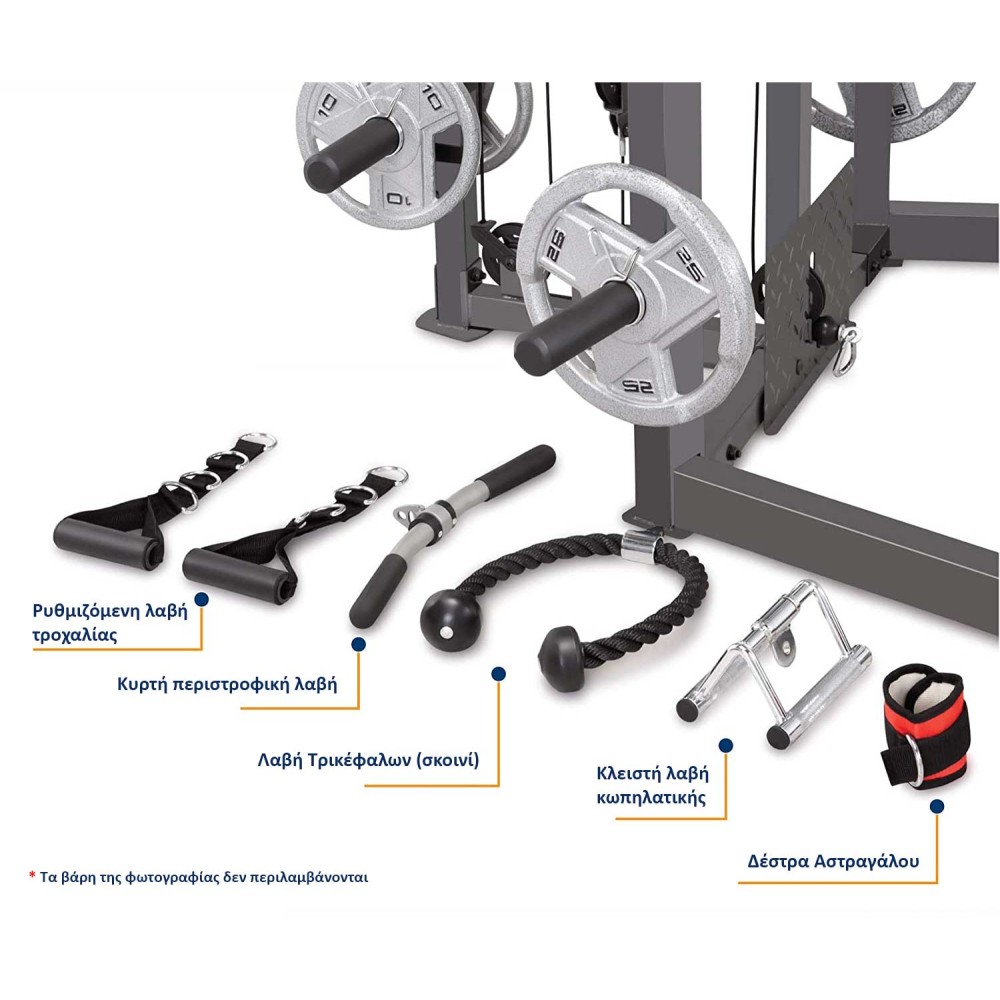 10
10
10
25
25
25

Ρυθμιζόμενη λαβή τροχαλίας

Κυρτή περιστροφική λαβή

Λαβή Τρικέφαλων (σκοινί)

Κλειστή λαβή κωπηλατικής

Δέστρα Αστραγάλου

* Τα βάρη της φωτογραφίας δεν περιλαμβάνονται