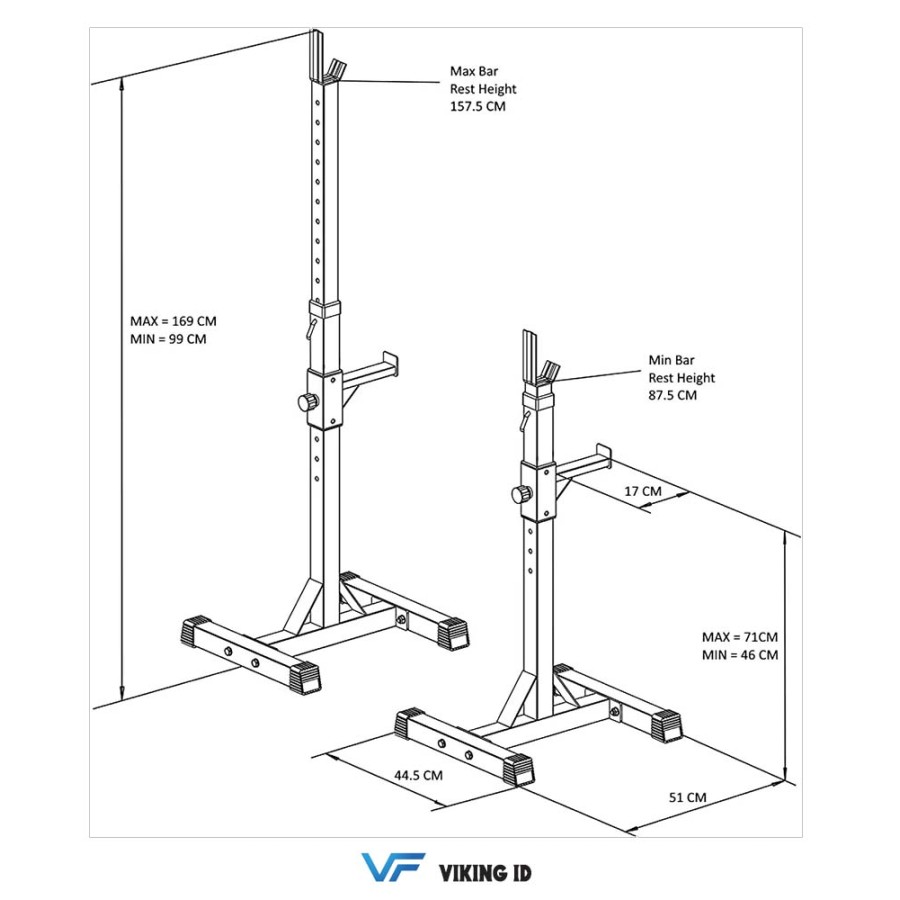 Max Bar
Rest Height
157.5 CM

MAX = 169 CM
MIN = 99 CM

Min Bar
Rest Height
87.5 CM

17 CM

MAX = 71CM
MIN = 46 CM

44.5 CM

51 CM

VF VIKING ID