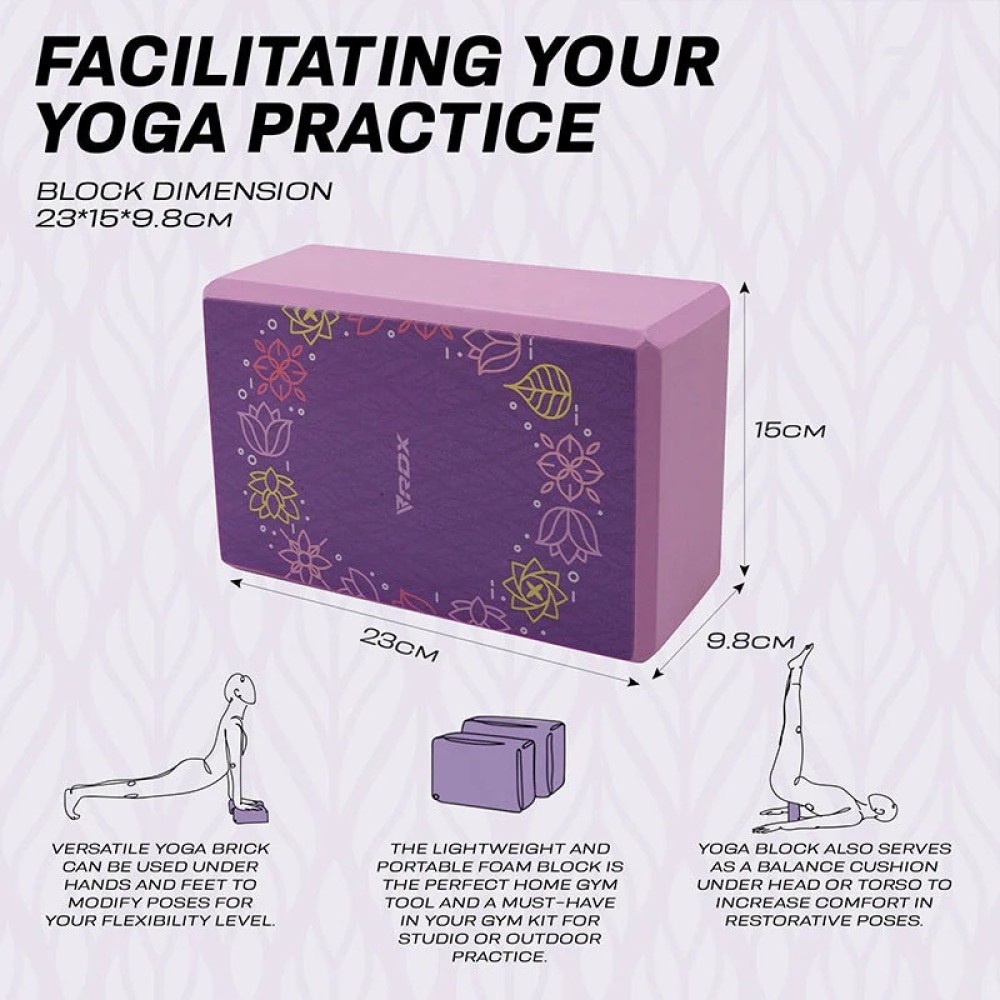 FACILITATING YOUR YOGA PRACTICE

BLOCK DIMENSION
23*15*9.8CM

RDX

15CM

23CM

9.8CM

VERSATILE YOGA BRICK CAN BE USED UNDER HANDS AND FEET TO MODIFY POSES FOR YOUR FLEXIBILITY LEVEL.

THE LIGHTWEIGHT AND PORTABLE FOAM BLOCK IS THE PERFECT HOME GYM TOOL AND A MUST-HAVE IN YOUR GYM KIT FOR STUDIO OR OUTDOOR PRACTICE.

YOGA BLOCK ALSO SERVES AS A BALANCE CUSHION UNDER HEAD OR TORSO TO INCREASE COMFORT IN RESTORATIVE POSES.