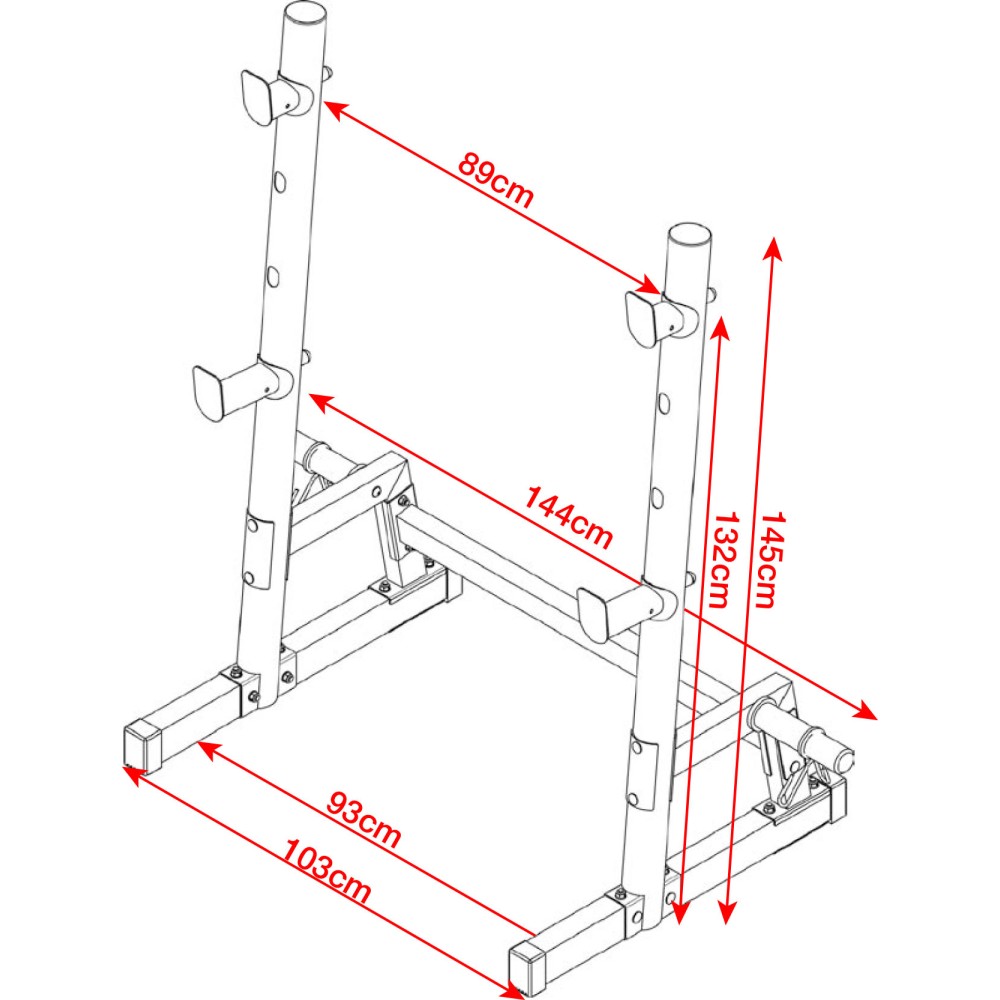 89cm
144cm
132cm
145cm
93cm
103cm