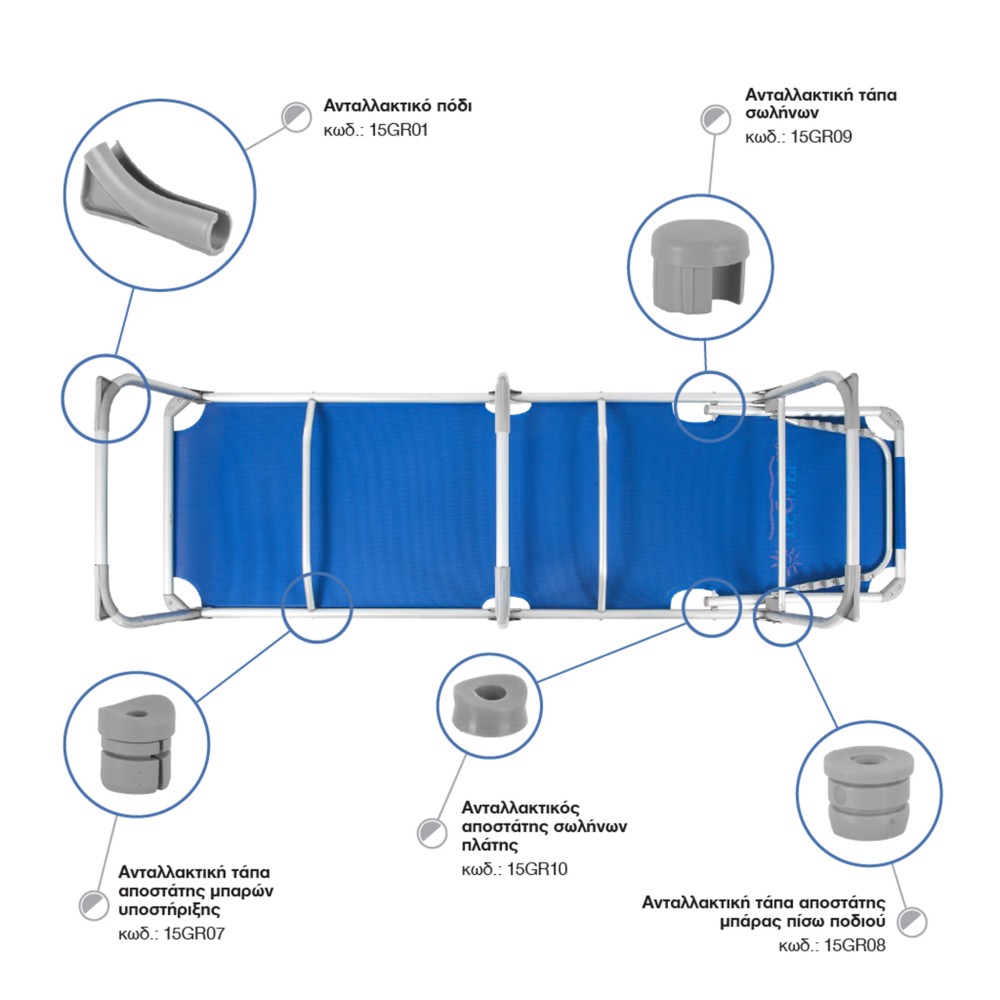 Ανταλλακτικό πόδι
κωδ.: 15GR01

Ανταλλακτική τάπα σωλήνων
κωδ.: 15GR09

Ανταλλακτική τάπα αποστάτης μπαρών υποστήριξης
κωδ.: 15GR07

Ανταλλακτικός αποστάτης σωλήνων πλάτης
κωδ.: 15GR10

Ανταλλακτική τάπα αποστάτης μπάρας πίσω ποδιού
κωδ.: 15GR08